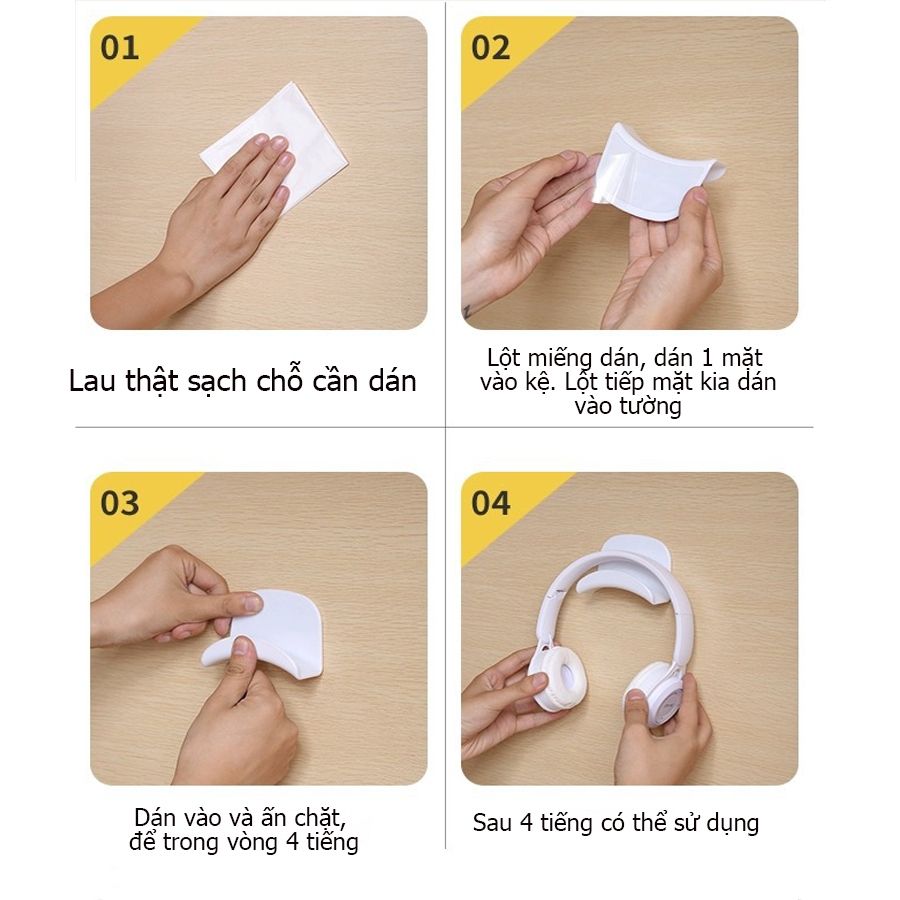 01

Lau thật sạch chỗ cần dán

02

Lột miếng dán, dán 1 mặt vào kệ. Lột tiếp mặt kia dán vào tường

03

Dán vào và ấn chặt, để trong vòng 4 tiếng

04

Sau 4 tiếng có thể sử dụng